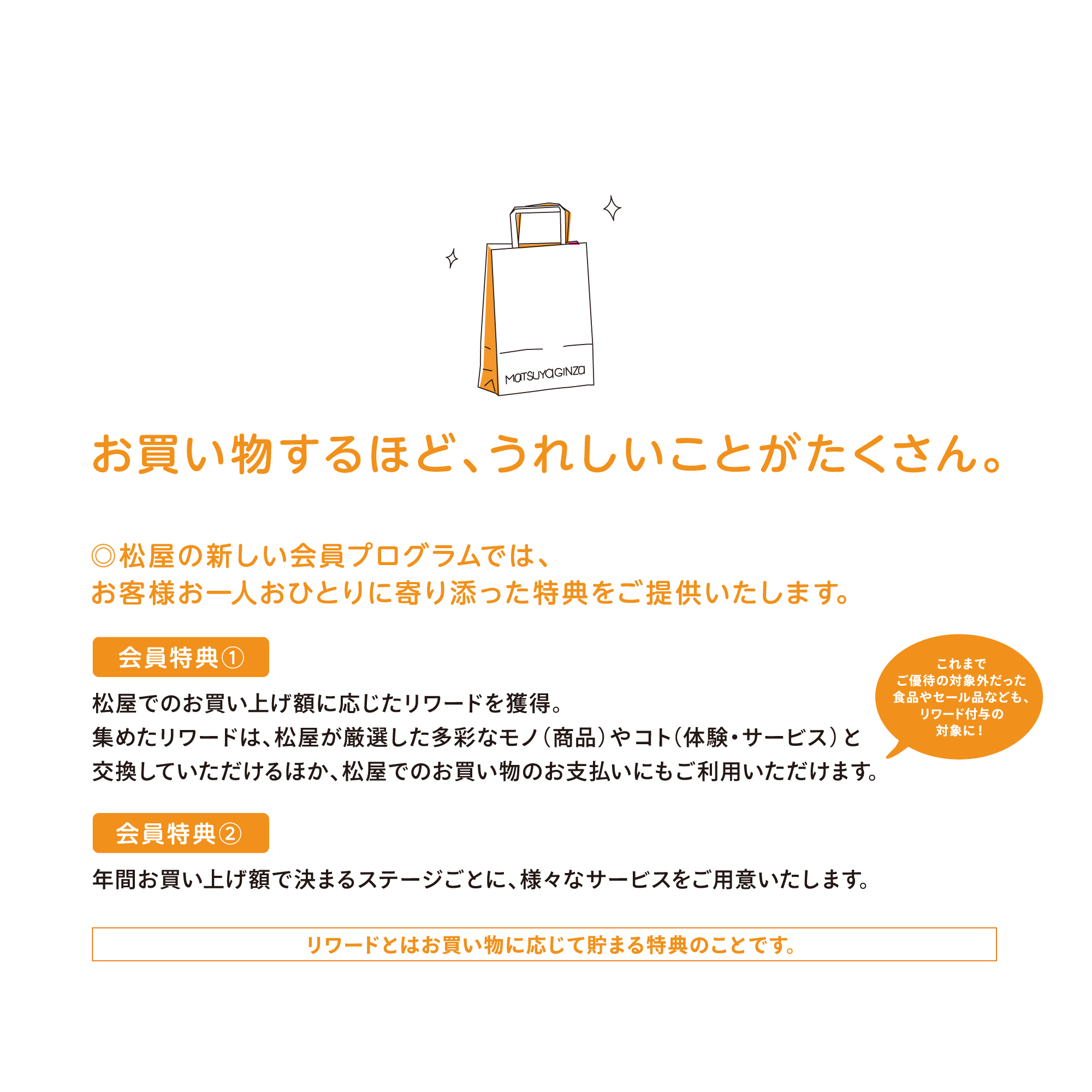 MATSUYAGINZA

お買い物するほど、うれしいことがたくさん。

◎松屋の新しい会員プログラムでは、
お客様お一人おひとりに寄り添った特典をご提供いたします。

会員特典①

松屋でのお買い上げ額に応じたリワードを獲得。
集めたリワードは、松屋が厳選した多彩なモノ（商品）やコト（体験・サービス）と交換していただけるほか、松屋でのお買い物のお支払いにもご利用いただけます。

これまで
ご優待の対象外だった
食品やセール品なども、
リワード付与の
対象に！

会員特典②

年間お買い上げ額で決まるステージごとに、様々なサービスをご用意いたします。

リワードとはお買い物に応じて貯まる特典のことです。